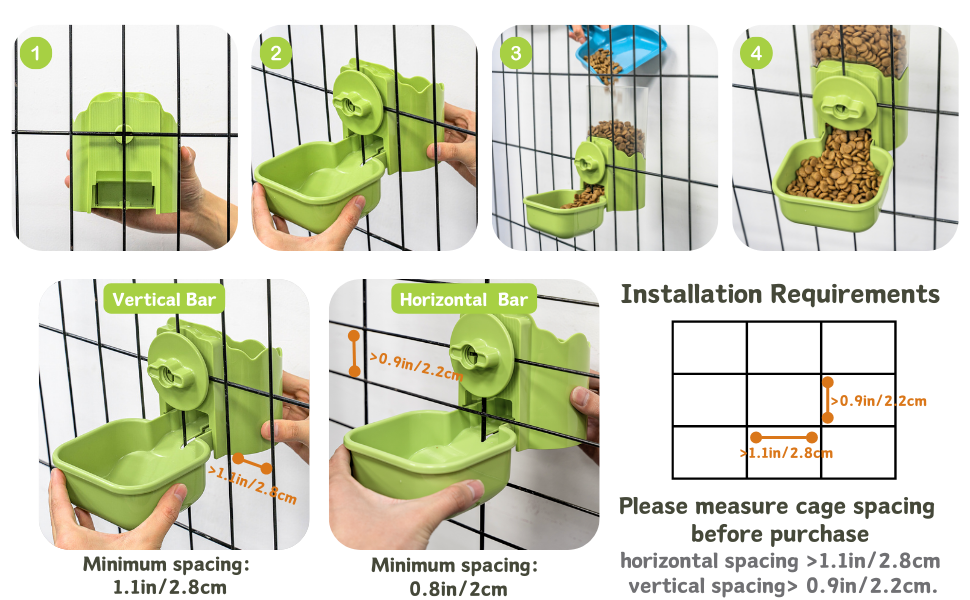 1

2

3

4

Vertical Bar

>1.1in/2.8cm

Minimum spacing:
1.1in/2.8cm

Horizontal Bar

>0.9in/2.2cm

Minimum spacing:
0.8in/2cm

Installation Requirements

>0.9in/2.2cm

>1.1in/2.8cm

Please measure cage spacing before purchase

horizontal spacing >1.1in/2.8cm
vertical spacing> 0.9in/2.2cm.