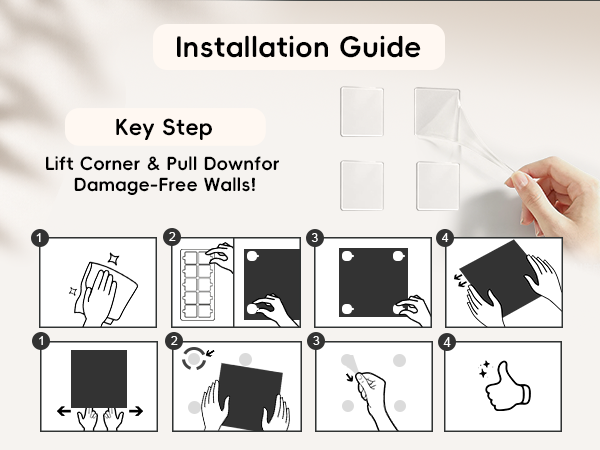 Installation Guide

Key Step

Lift Corner & Pull Downfor Damage-Free Walls!

1

2

3

4

1

2

3

4