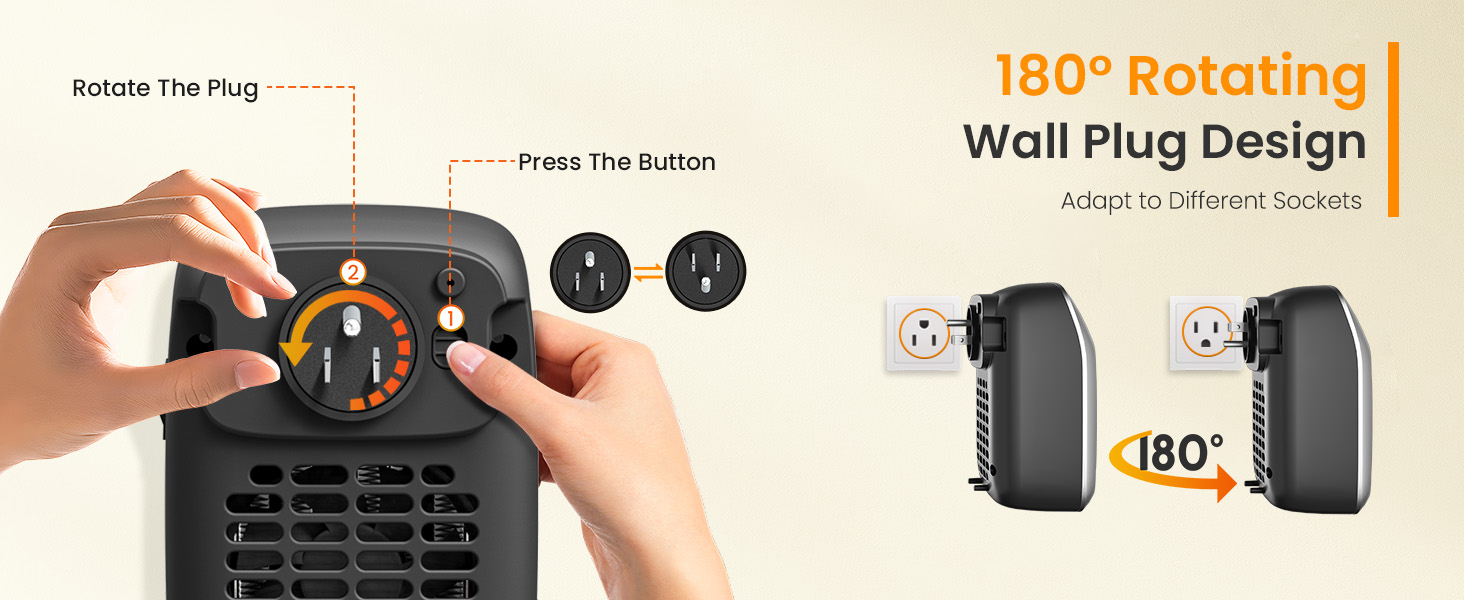 Rotate The Plug

Press The Button

2

1

180° Rotating
Wall Plug Design

Adapt to Different Sockets

180°