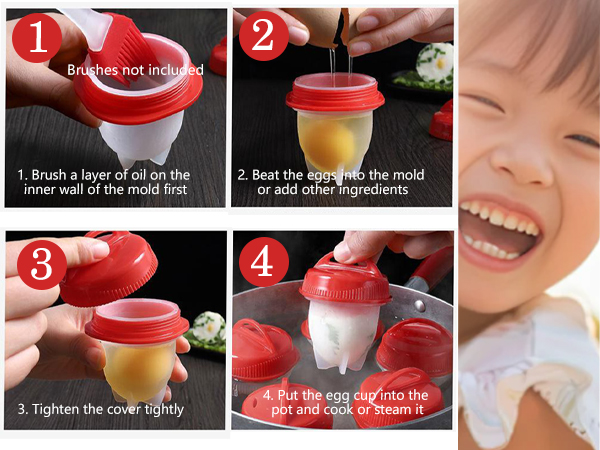 1

Brushes not included

1. Brush a layer of oil on the inner wall of the mold first

2

2. Beat the eggs into the mold or add other ingredients

3

3. Tighten the cover tightly

4

4. Put the egg cup into the pot and cook or steam it