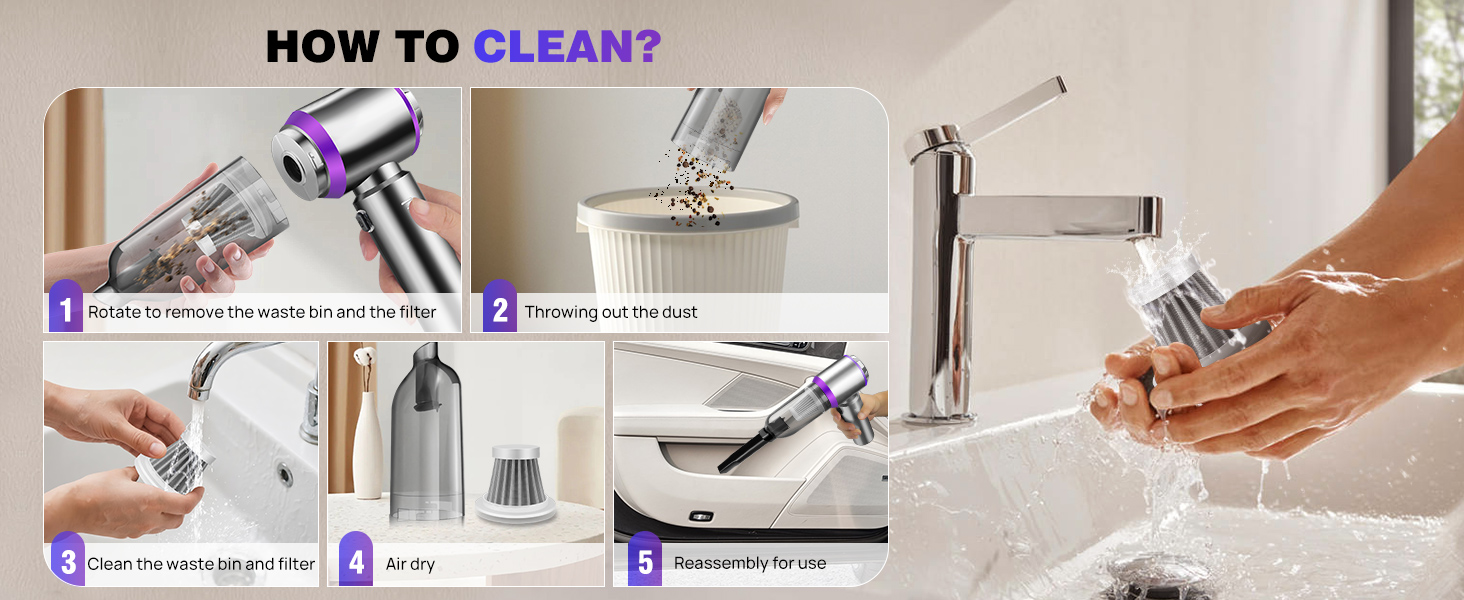 HOW TO CLEAN?

1 Rotate to remove the waste bin and the filter

2 Throwing out the dust

3 Clean the waste bin and filter

4 Air dry

5 Reassembly for use