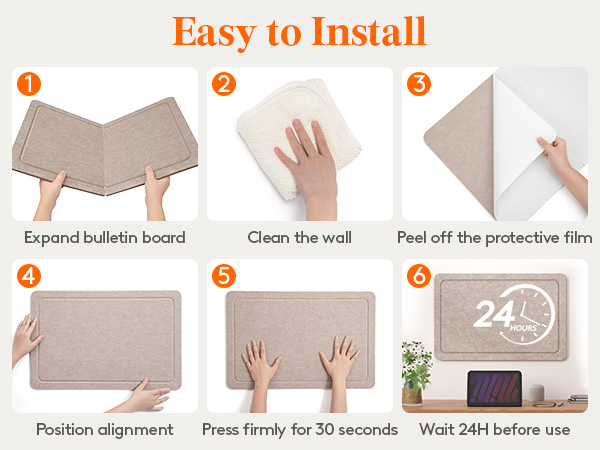 Easy to Install

1
Expand bulletin board

2
Clean the wall

3
Peel off the protective film

4
Position alignment

5
Press firmly for 30 seconds

6
24 HOURS
Wait 24H before use