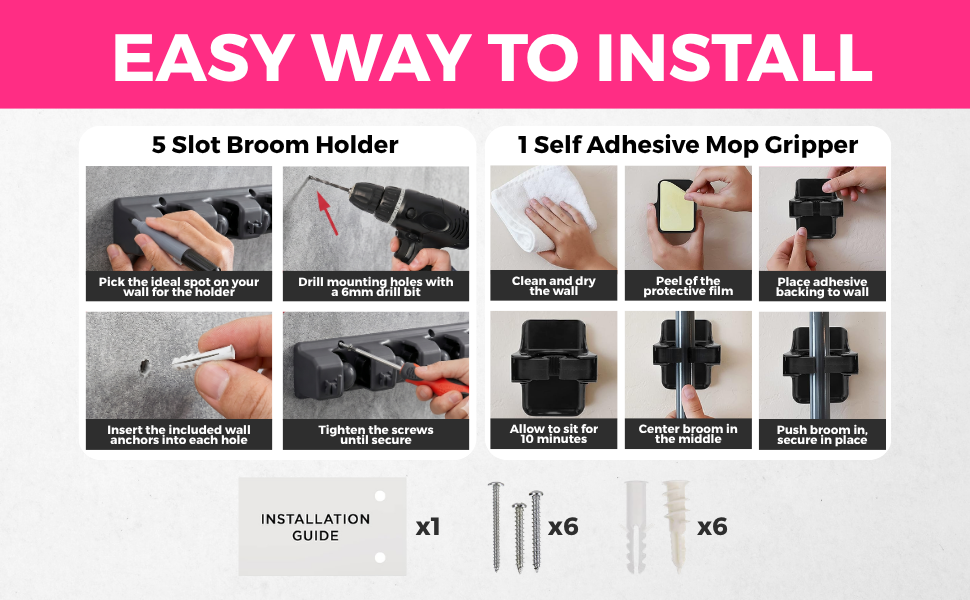 EASY WAY TO INSTALL

5 Slot Broom Holder

Pick the ideal spot on your wall for the holder

Drill mounting holes with a 6mm drill bit

Insert the included wall anchors into each hole

Tighten the screws until secure

1 Self Adhesive Mop Gripper

Clean and dry the wall

Peel of the protective film

Place adhesive backing to wall

Allow to sit for 10 minutes

Center broom in the middle

Push broom in, secure in place

INSTALLATION GUIDE

x1

x6

x6