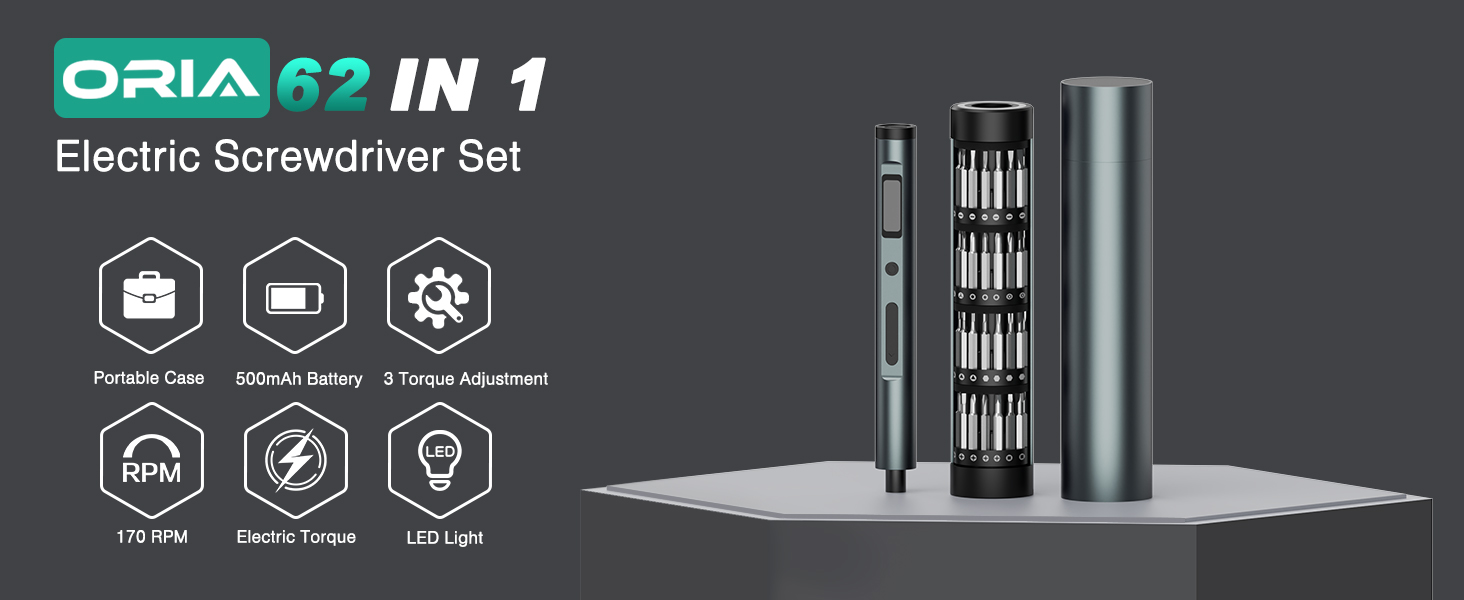 ORIA 62 IN 1
Electric Screwdriver Set

Portable Case
500mAh Battery
3 Torque Adjustment

RPM
170 RPM
Electric Torque
LED
LED Light