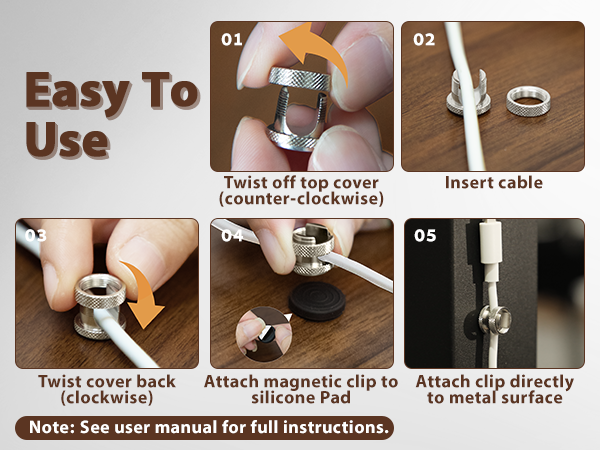 Easy To Use

01

Twist off top cover (counter-clockwise)

02

Insert cable

03

Twist cover back (clockwise)

04

Attach magnetic clip to silicone Pad

05

Attach clip directly to metal surface

Note: See user manual for full instructions.