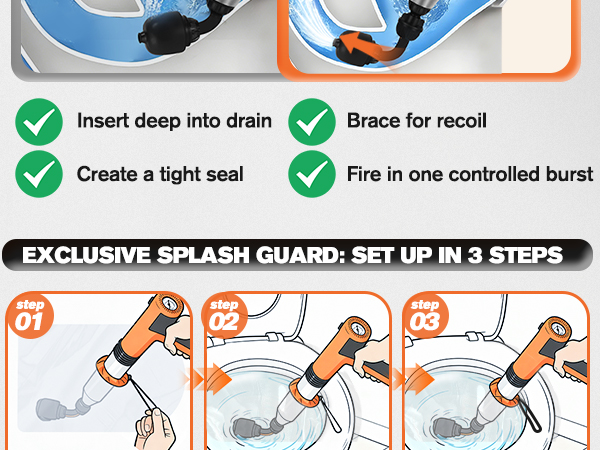 Insert deep into drain

Brace for recoil

Create a tight seal

Fire in one controlled burst

EXCLUSIVE SPLASH GUARD: SET UP IN 3 STEPS

step 01

step 02

step 03