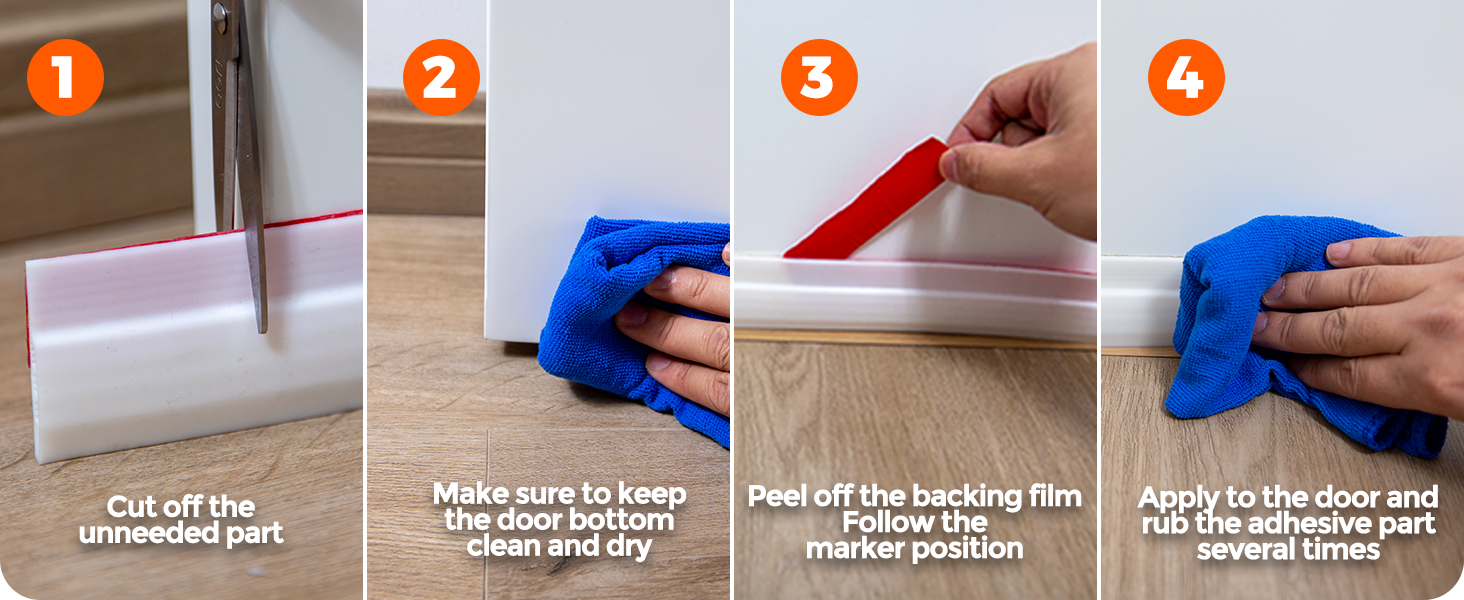 1

Cut off the unneeded part

2

Make sure to keep the door bottom clean and dry

3

Peel off the backing film Follow the marker position

4

Apply to the door and rub the adhesive part several times