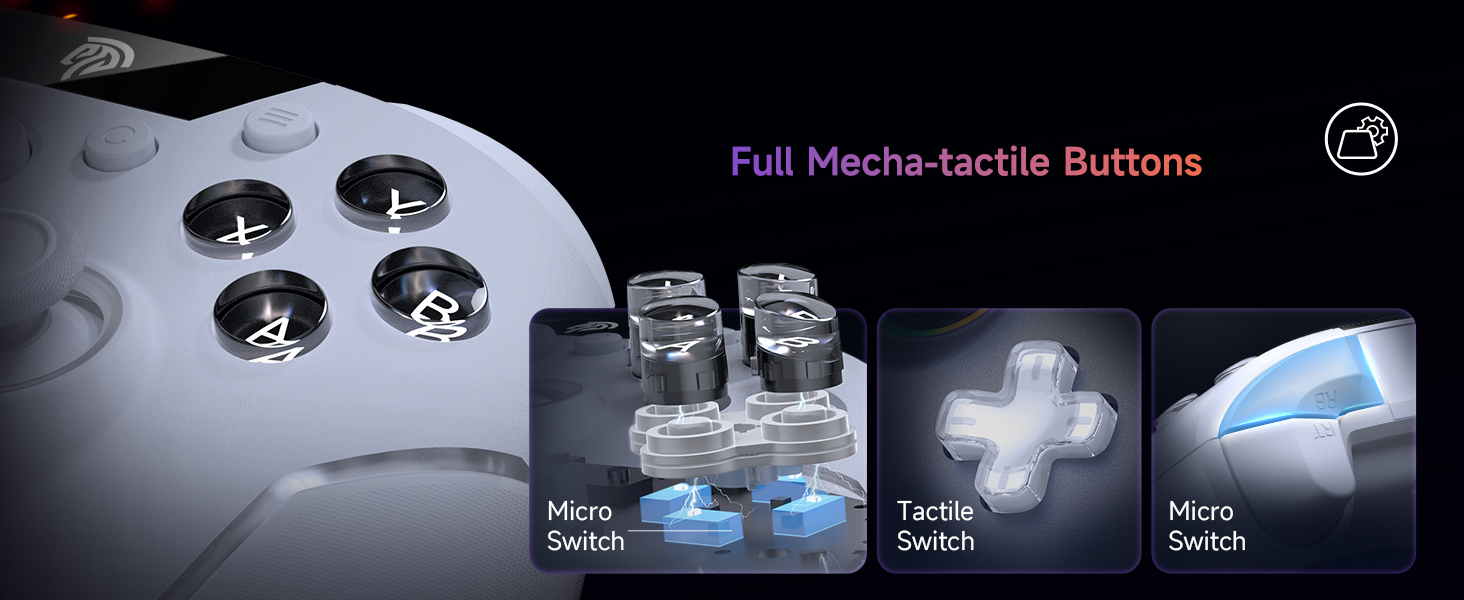 Full Mecha-tactile Buttons

X
Y
A
B

Micro Switch

Tactile Switch

RB
RT
Micro Switch