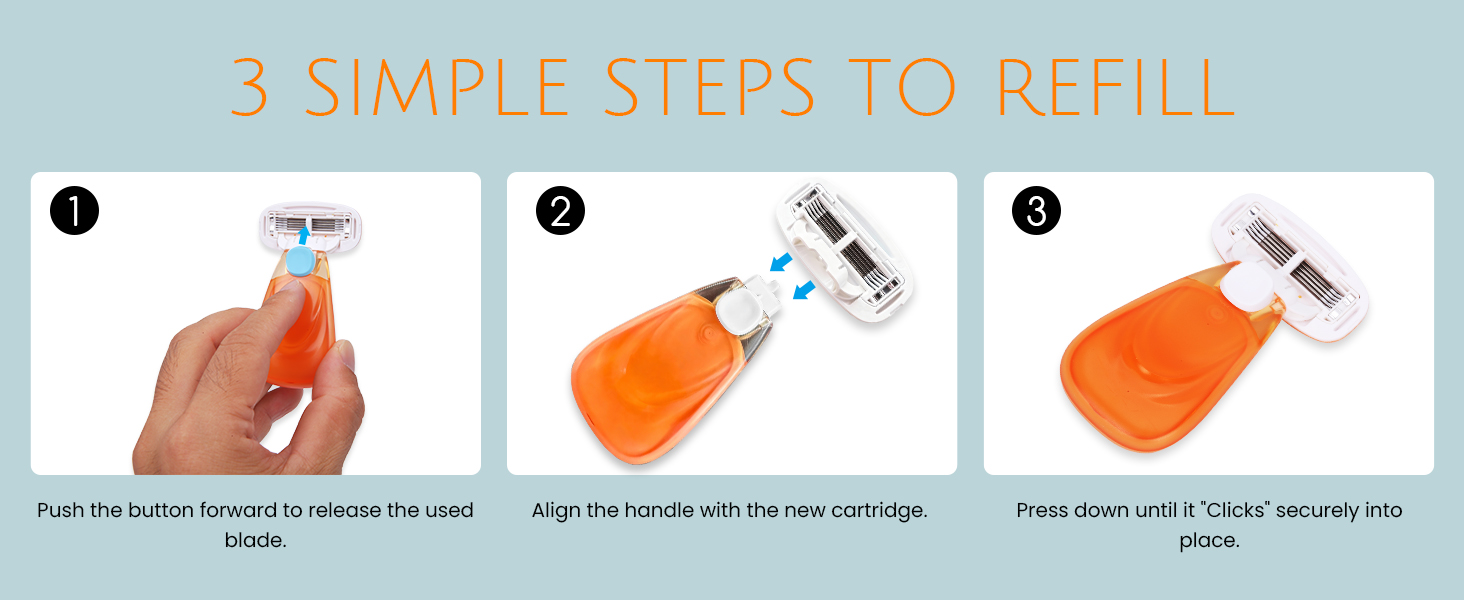 3 SIMPLE STEPS TO REFILL

1

Push the button forward to release the used blade.

2

Align the handle with the new cartridge.

3

Press down until it "Clicks" securely into place.