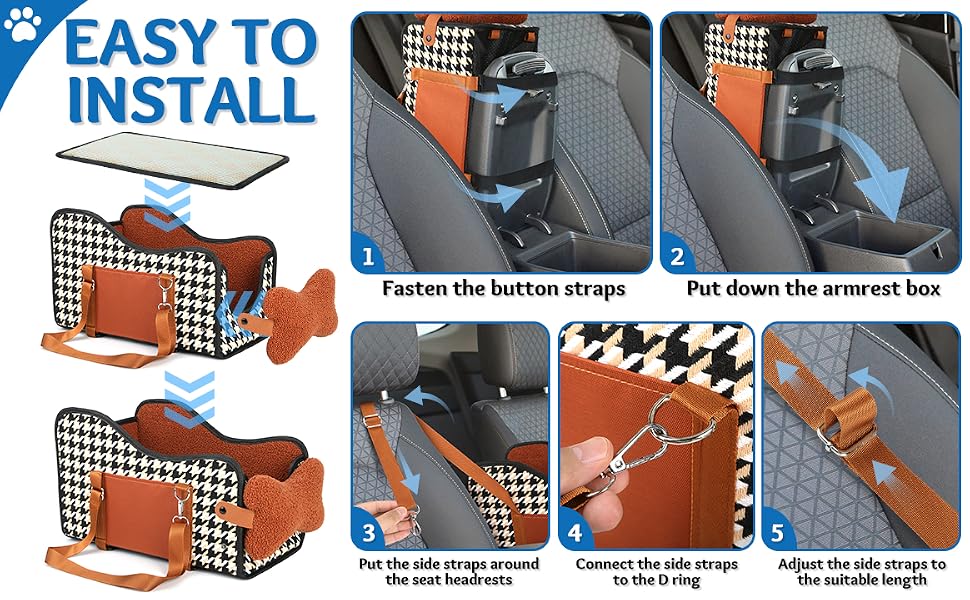 EASY TO INSTALL

1
Fasten the button straps

2
Put down the armrest box

3
Put the side straps around the seat headrests

4
Connect the side straps to the D ring

5
Adjust the side straps to the suitable length