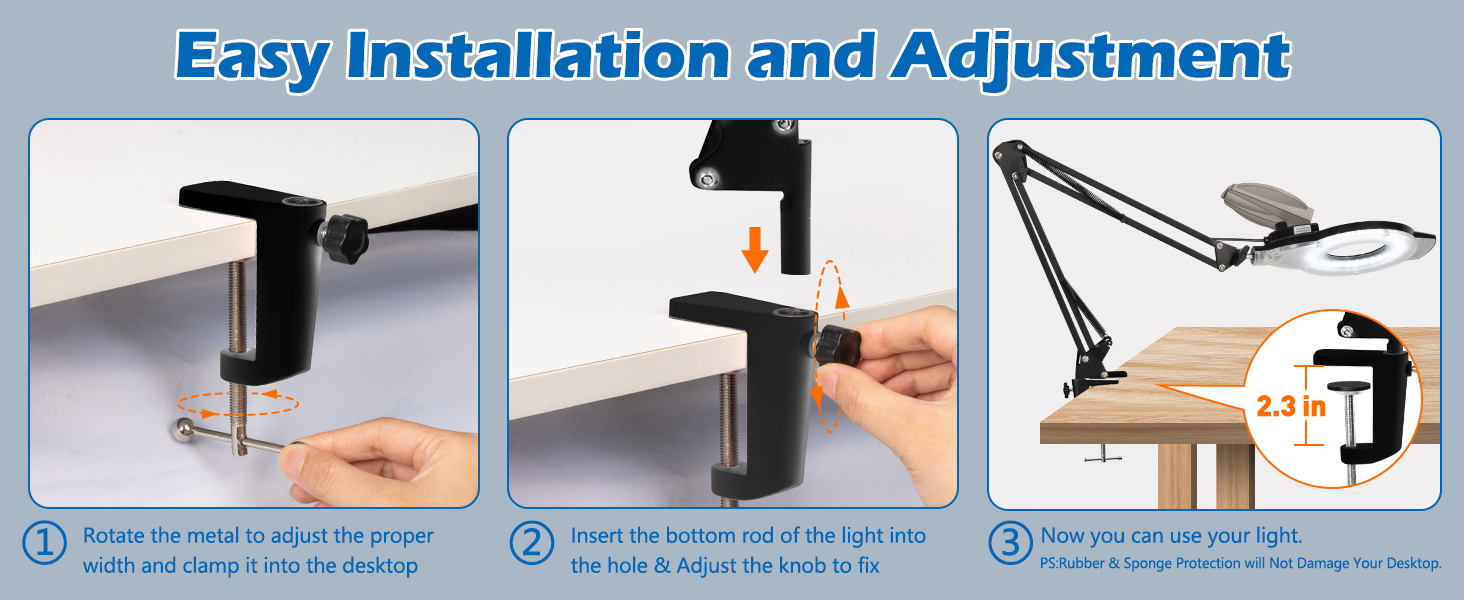 Easy Installation and Adjustment

2.3 in

① Rotate the metal to adjust the proper width and clamp it into the desktop

② Insert the bottom rod of the light into the hole & Adjust the knob to fix

③ Now you can use your light.
PS:Rubber & Sponge Protection will Not Damage Your Desktop.