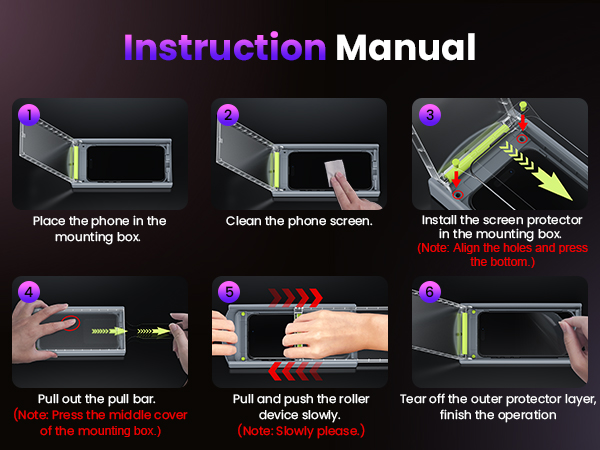 Instruction Manual

1

Place the phone in the mounting box.

2

Clean the phone screen.

3

Install the screen protector in the mounting box.
(Note: Align the holes and press the bottom.)

4

Pull out the pull bar.
(Note: Press the middle cover of the mounting box.)

5

Pull and push the roller device slowly.
(Note: Slowly please.)

6

Tear off the outer protector layer, finish the operation