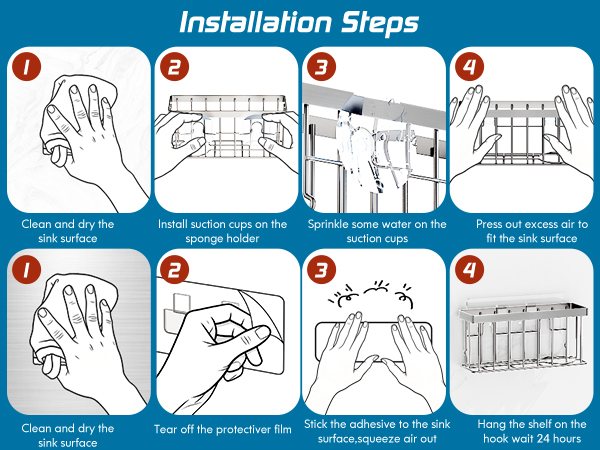 Installation Steps

1

Clean and dry the sink surface

2

Install suction cups on the sponge holder

3

Sprinkle some water on the suction cups

4

Press out excess air to fit the sink surface

1

Clean and dry the sink surface

2

Tear off the protectiver film

3

Stick the adhesive to the sink surface,squeeze air out

4

Hang the shelf on the hook wait 24 hours