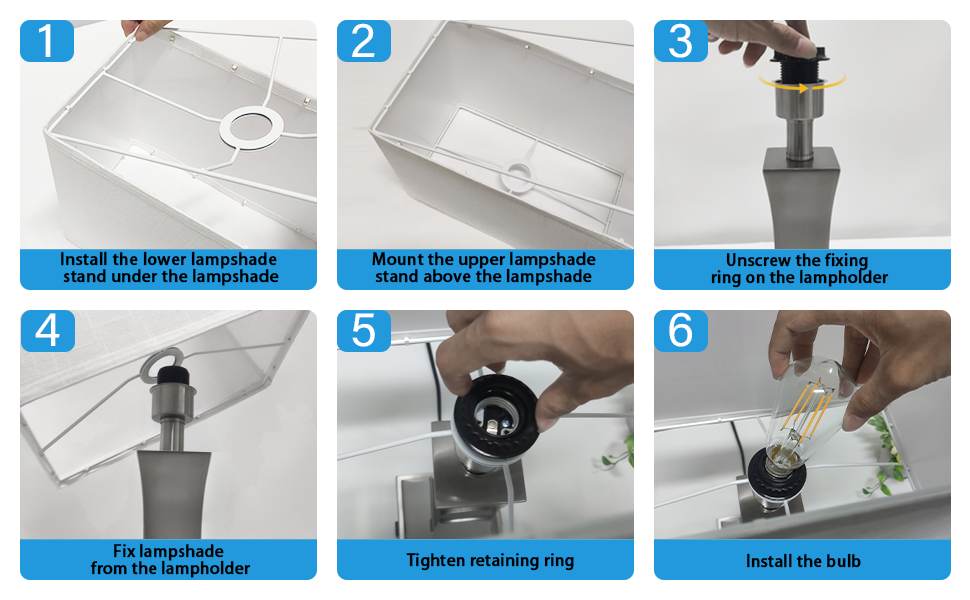 1

Install the lower lampshade stand under the lampshade

2

Mount the upper lampshade stand above the lampshade

3

Unscrew the fixing ring on the lampholder

4

Fix lampshade from the lampholder

5

Tighten retaining ring

6

Install the bulb