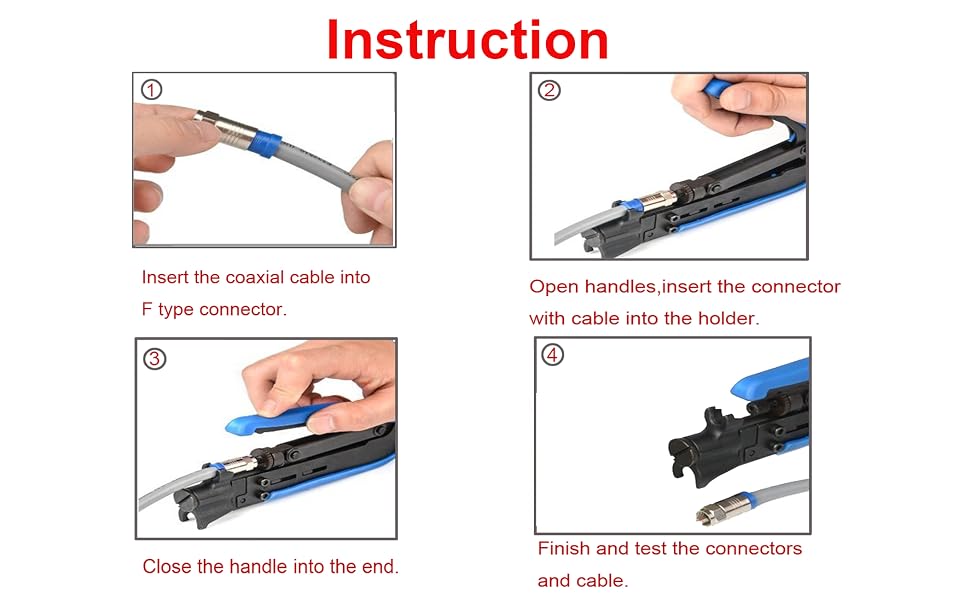 Instruction

①

Insert the coaxial cable into F type connector.

②

Open handles,insert the connector with cable into the holder.

③

Close the handle into the end.

④

Finish and test the connectors and cable.