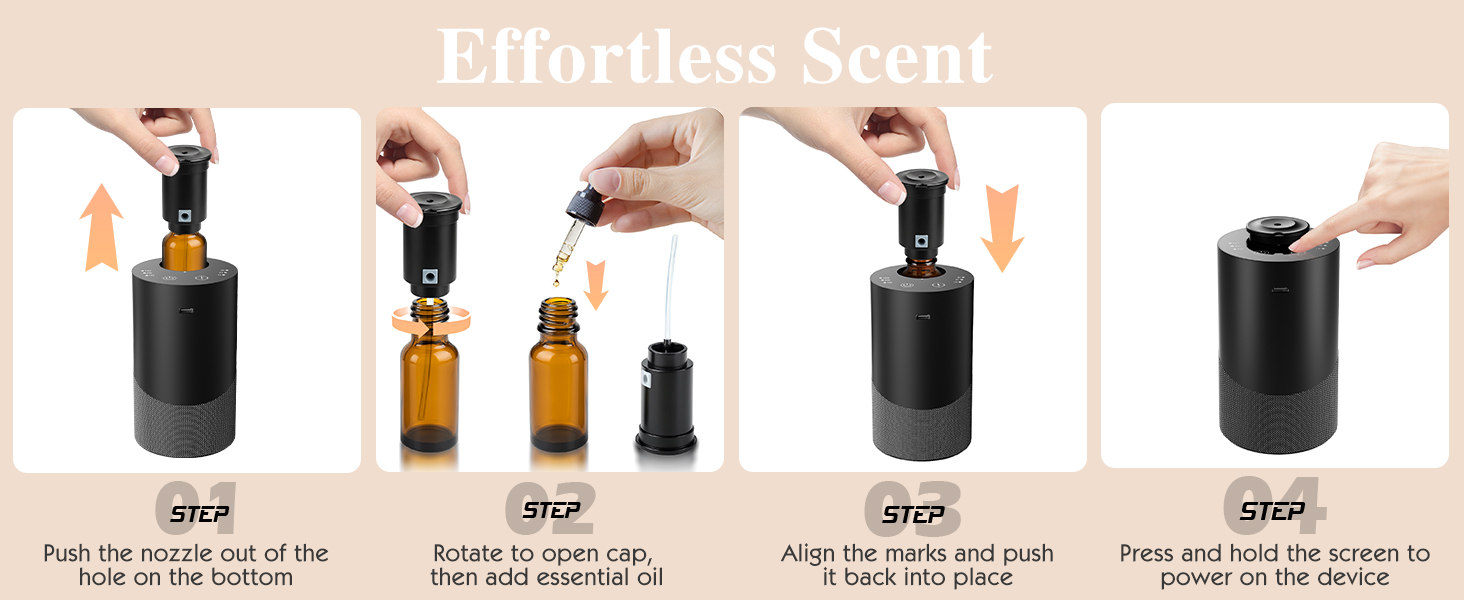 Effortless Scent

01
STEP
Push the nozzle out of the hole on the bottom

02
STEP
Rotate to open cap, then add essential oil

03
STEP
Align the marks and push it back into place

04
STEP
Press and hold the screen to power on the device