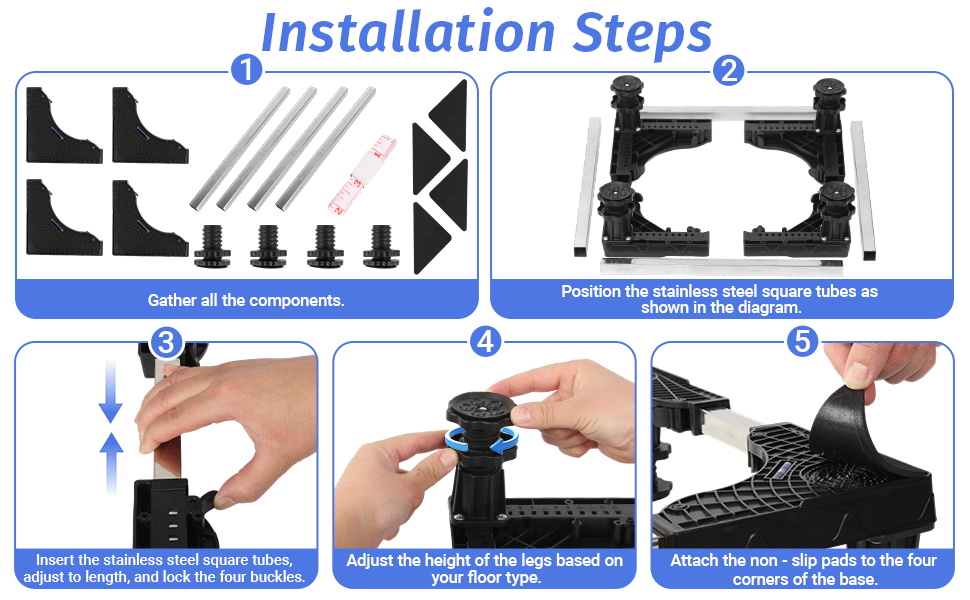 Installation Steps

1

Gather all the components.

2

Position the stainless steel square tubes as shown in the diagram.

3

Insert the stainless steel square tubes, adjust to length, and lock the four buckles.

4

Adjust the height of the legs based on your floor type.

5

Attach the non - slip pads to the four corners of the base.