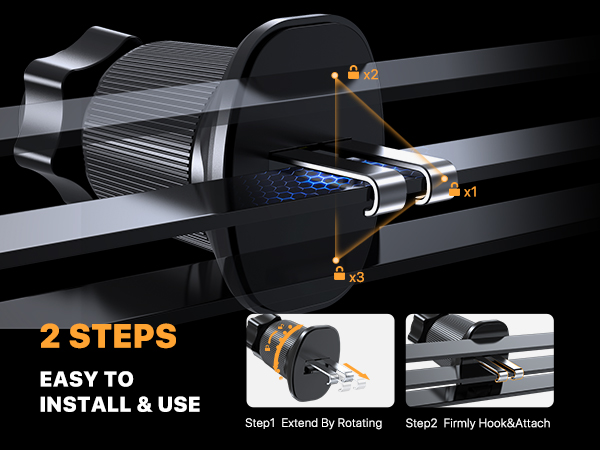 x2

x1

x3

2 STEPS

EASY TO INSTALL & USE

Step1 Extend By Rotating

Step2 Firmly Hook&Attach