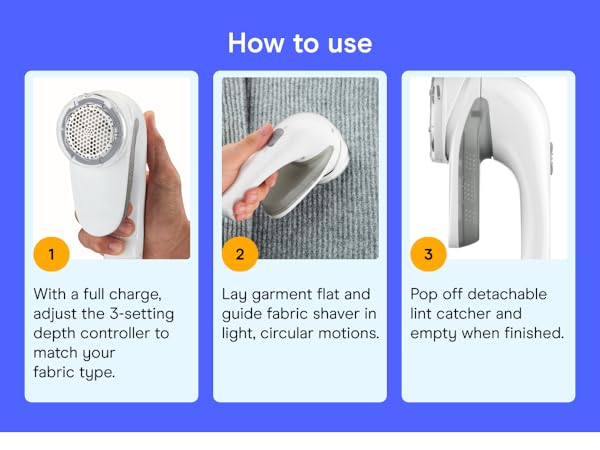 How to use

1

With a full charge, adjust the 3-setting depth controller to match your fabric type.

2

Lay garment flat and guide fabric shaver in light, circular motions.

3

Pop off detachable lint catcher and empty when finished.