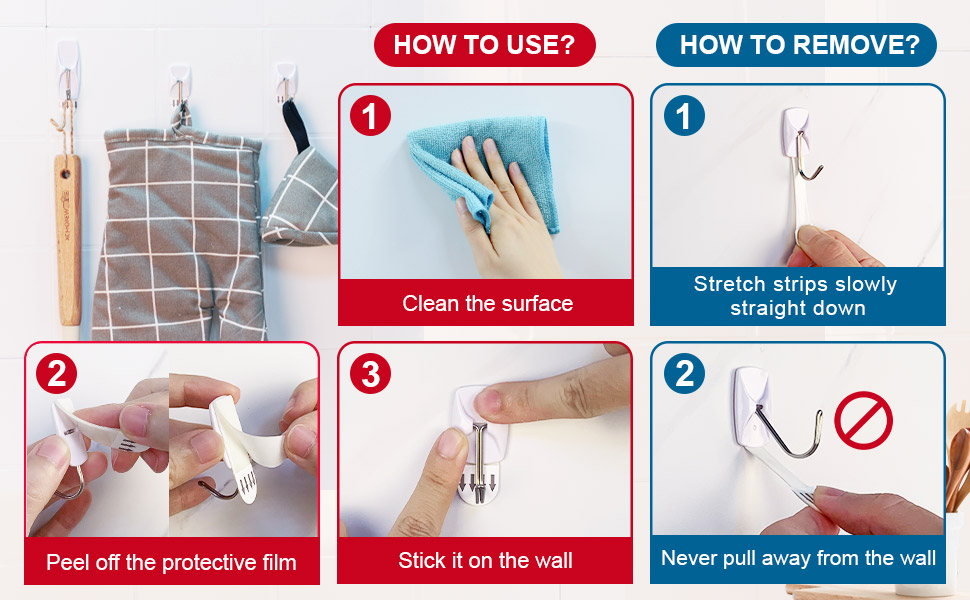 HOW TO USE?

1

Clean the surface

2

Peel off the protective film

3

Stick it on the wall

HOW TO REMOVE?

1

Stretch strips slowly straight down

2

Never pull away from the wall