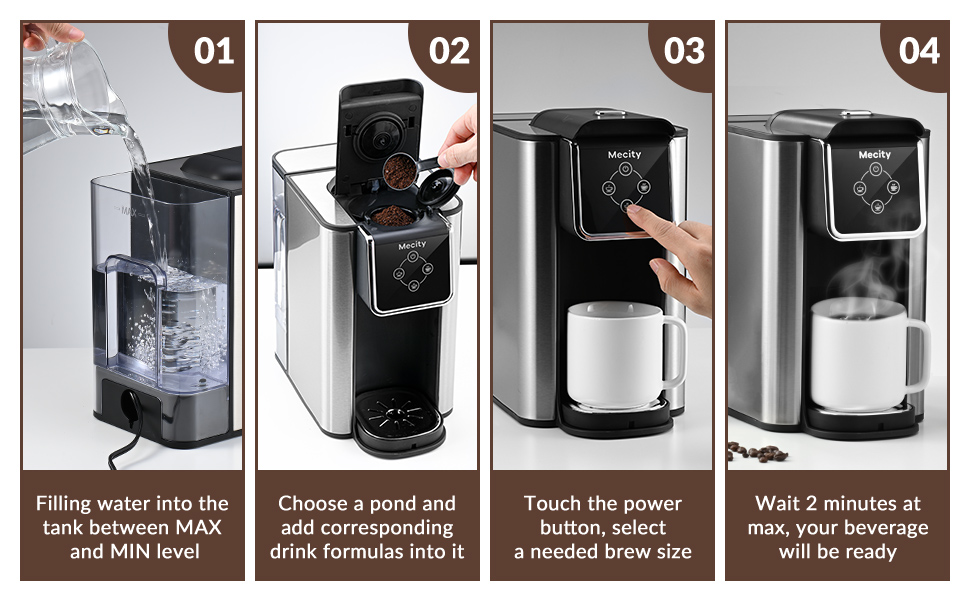 01

MAX

Filling water into the tank between MAX and MIN level

02

Mecity

Choose a pond and add corresponding drink formulas into it

03

Mecity

Touch the power button, select a needed brew size

04

Mecity

Wait 2 minutes at max, your beverage will be ready