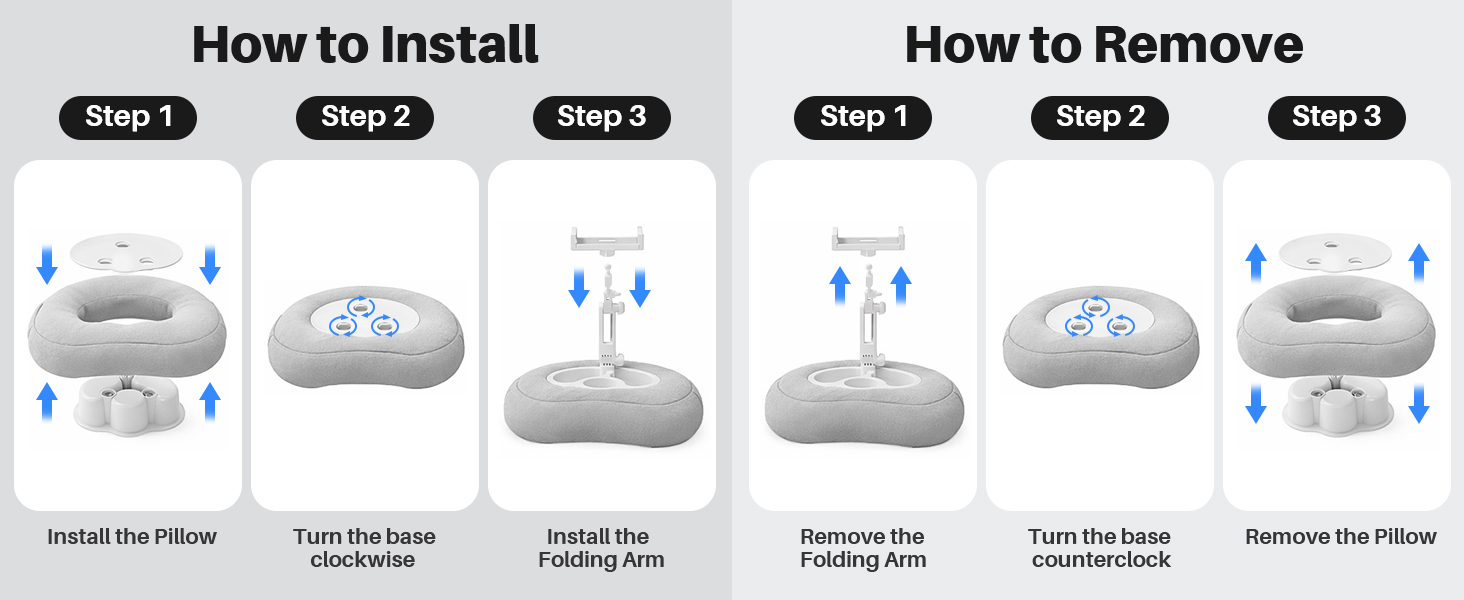 How to Install

Step 1

Install the Pillow

Step 2

Turn the base clockwise

Step 3

Install the Folding Arm

How to Remove

Step 1

Remove the Folding Arm

Step 2

Turn the base counterclock

Step 3

Remove the Pillow