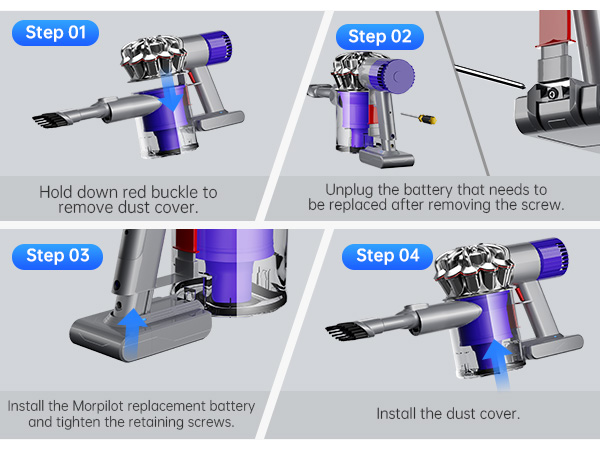 Step 01

Hold down red buckle to remove dust cover.

Step 02

Unplug the battery that needs to be replaced after removing the screw.

Step 03

Install the Morpilot replacement battery and tighten the retaining screws.

Step 04

Install the dust cover.