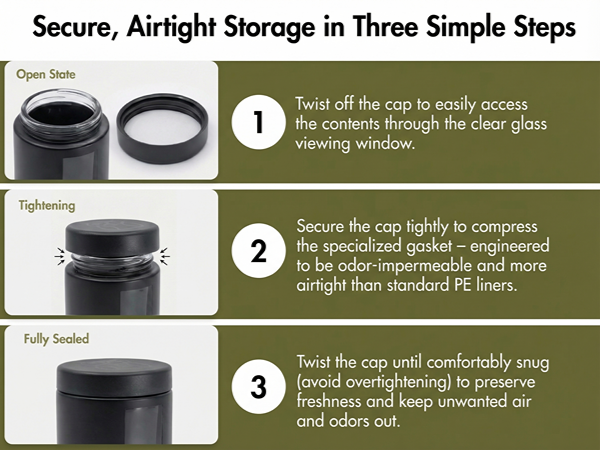 Secure, Airtight Storage in Three Simple Steps

Open State

1

Twist off the cap to easily access the contents through the clear glass viewing window.

Tightening

2

Secure the cap tightly to compress the specialized gasket – engineered to be odor-impermeable and more airtight than standard PE liners.

Fully Sealed

3

Twist the cap until comfortably snug (avoid overtightening) to preserve freshness and keep unwanted air and odors out.