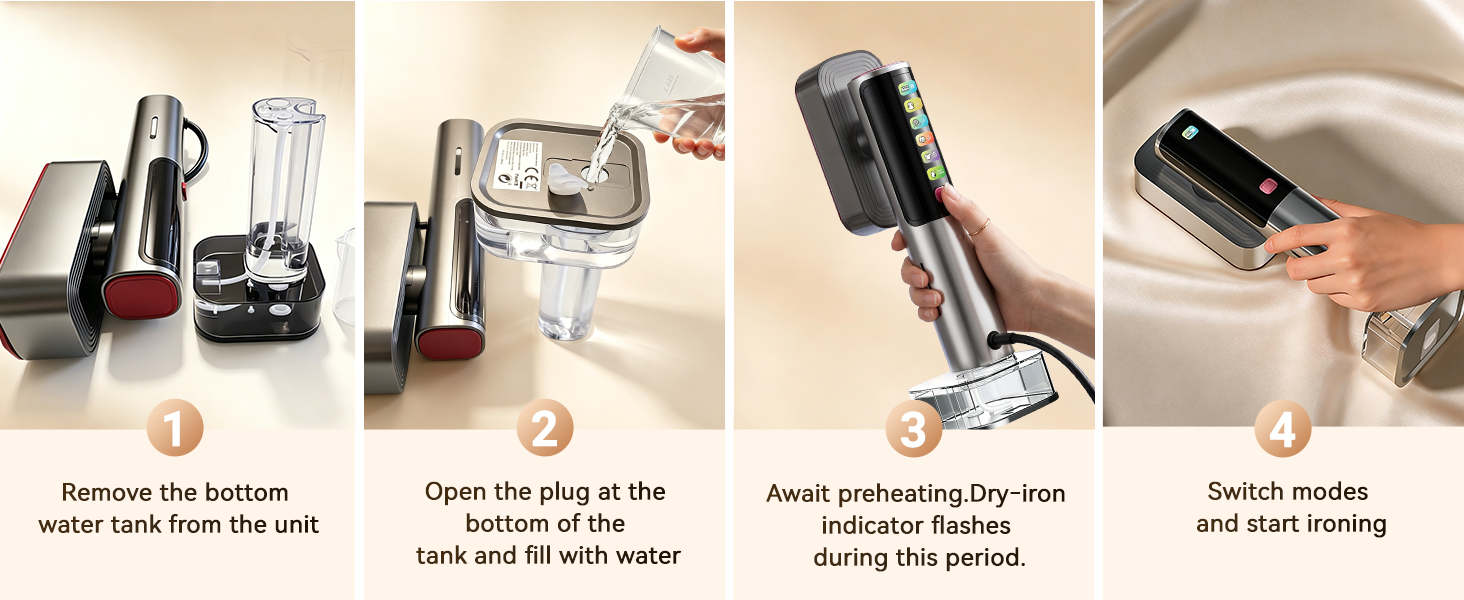 1

Remove the bottom water tank from the unit

2

Open the plug at the bottom of the tank and fill with water

3

Await preheating.Dry-iron indicator flashes during this period.

4

Switch modes and start ironing