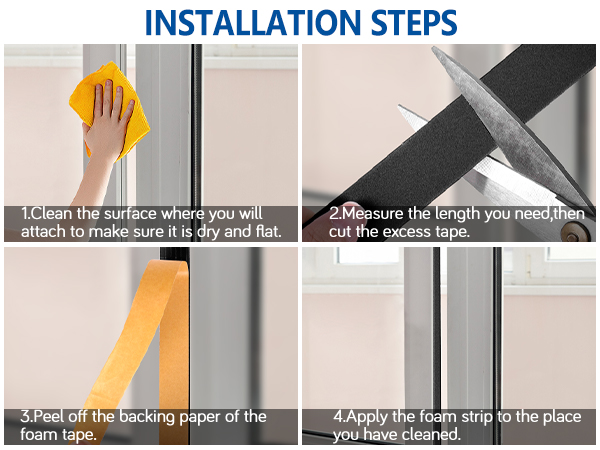 INSTALLATION STEPS

1.Clean the surface where you will attach to make sure it is dry and flat.

2.Measure the length you need,then cut the excess tape.

3.Peel off the backing paper of the foam tape.

4.Apply the foam strip to the place you have cleaned.