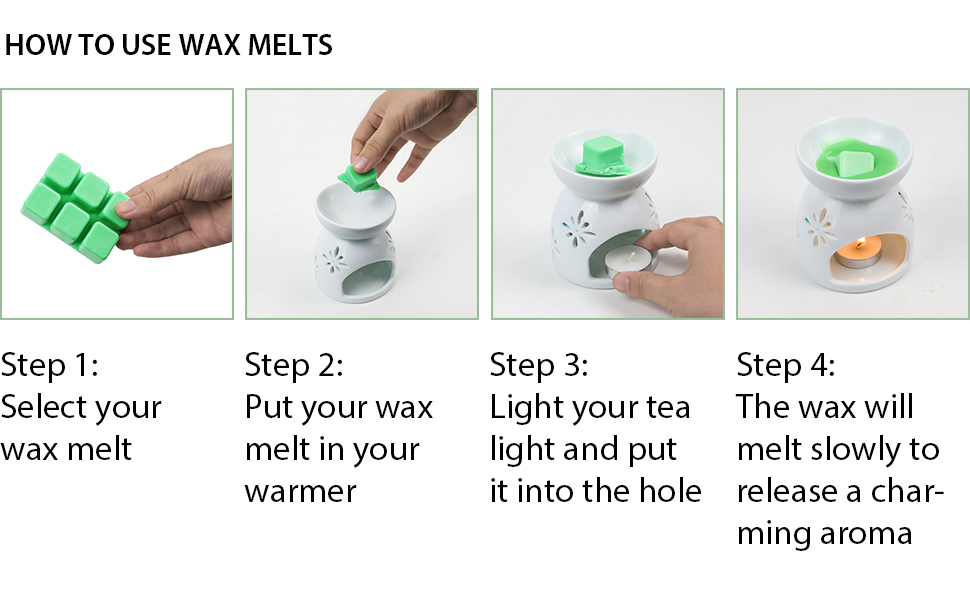 HOW TO USE WAX MELTS

Step 1:
Select your wax melt

Step 2:
Put your wax melt in your warmer

Step 3:
Light your tea light and put it into the hole

Step 4:
The wax will melt slowly to release a charming aroma