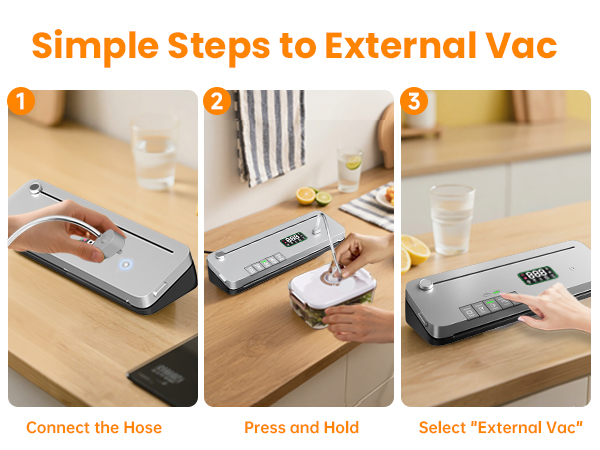 Simple Steps to External Vac

1

2

3

Connect the Hose

Press and Hold

Select "External Vac"