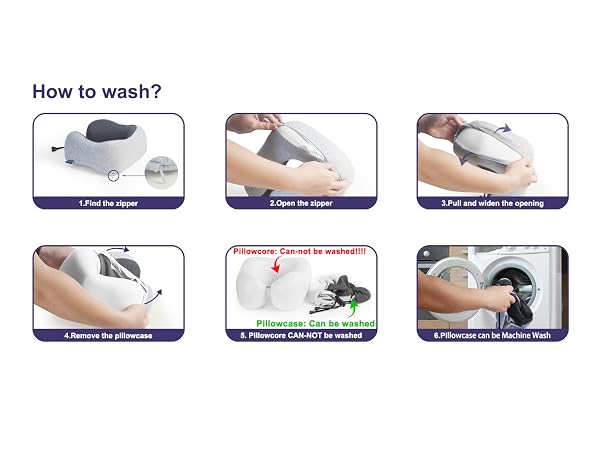 How to wash?

1.Find the zipper

2.Open the zipper

3.Pull and widen the opening

4.Remove the pillowcase

Pillowcore: Can-not be washed!!!!

Pillowcase: Can be washed

5. Pillowcore CAN-NOT be washed

6.Pillowcase can be Machine Wash