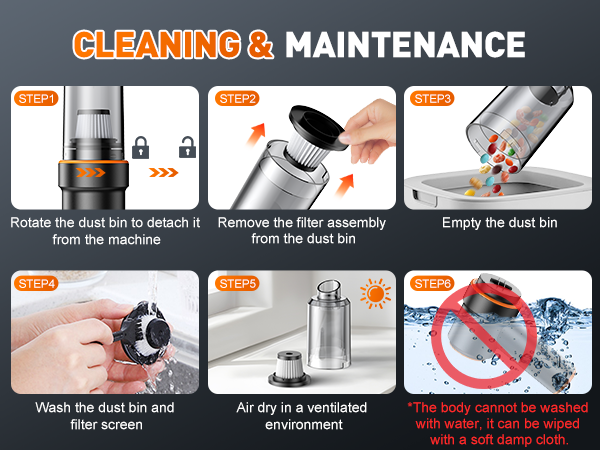 CLEANING & MAINTENANCE

STEP1
Rotate the dust bin to detach it from the machine

STEP2
Remove the filter assembly from the dust bin

STEP3
Empty the dust bin

STEP4
Wash the dust bin and filter screen

STEP5
Air dry in a ventilated environment

STEP6
*The body cannot be washed with water, it can be wiped with a soft damp cloth.