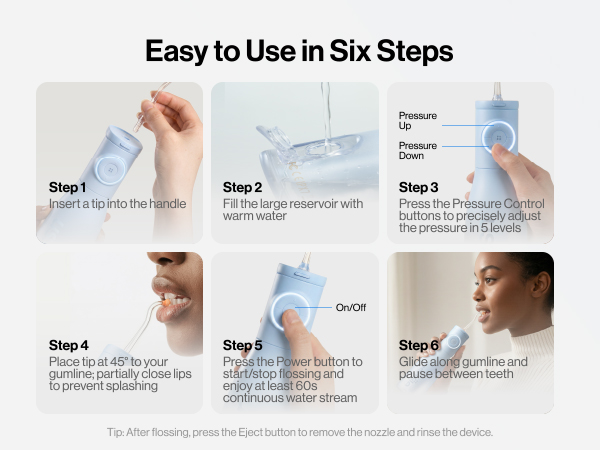 Easy to Use in Six Steps

Step 1
Insert a tip into the handle

Step 2
Fill the large reservoir with warm water

Pressure Up

Pressure Down

Step 3
Press the Pressure Control buttons to precisely adjust the pressure in 5 levels

Step 4
Place tip at 45° to your gumline; partially close lips to prevent splashing

On/Off

Step 5
Press the Power button to start/stop flossing and enjoy at least 60s continuous water stream

Step 6
Glide along gumline and pause between teeth

Tip: After flossing, press the Eject button to remove the nozzle and rinse the device.