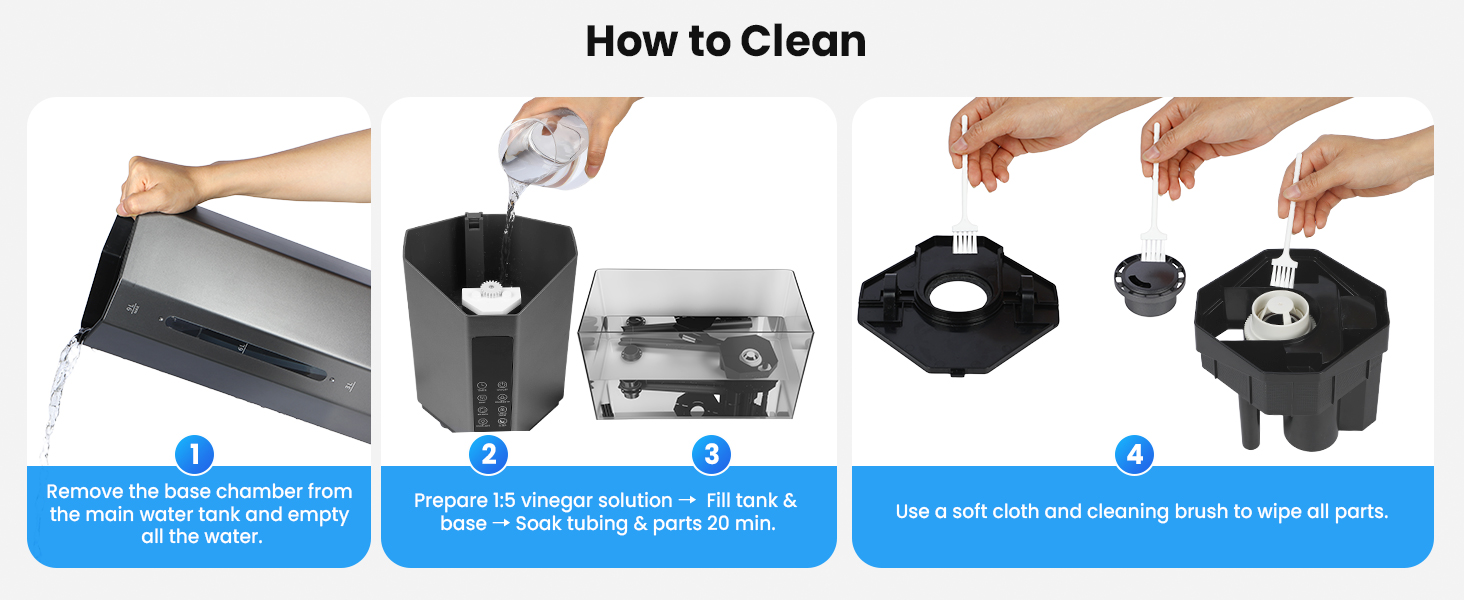 How to Clean

1

Remove the base chamber from the main water tank and empty all the water.

2

3

Prepare 1:5 vinegar solution → Fill tank & base → Soak tubing & parts 20 min.

4

Use a soft cloth and cleaning brush to wipe all parts.