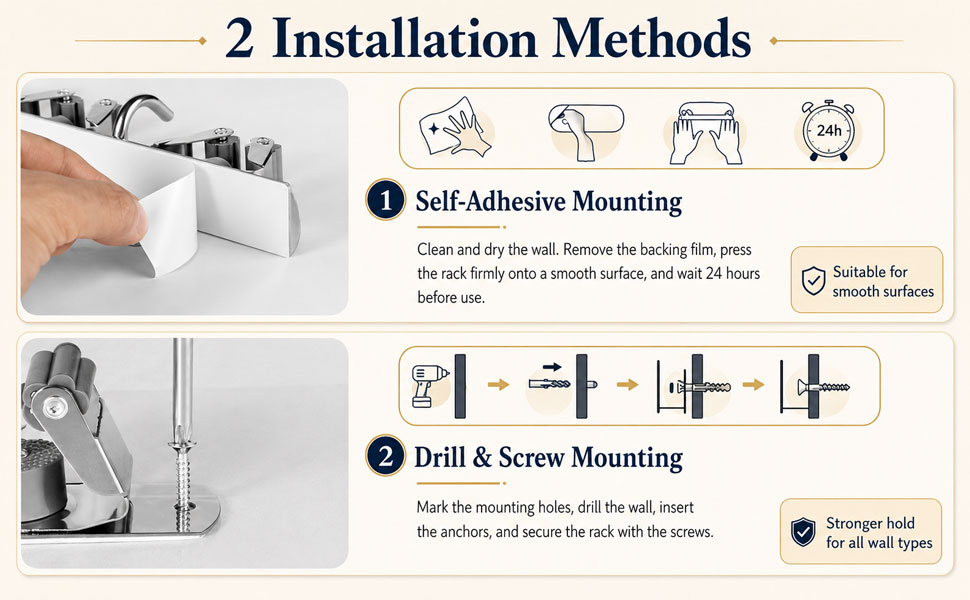 2 Installation Methods

24h

1 Self-Adhesive Mounting

Clean and dry the wall. Remove the backing film, press the rack firmly onto a smooth surface, and wait 24 hours before use.

Suitable for smooth surfaces

2 Drill & Screw Mounting

Mark the mounting holes, drill the wall, insert the anchors, and secure the rack with the screws.

Stronger hold for all wall types