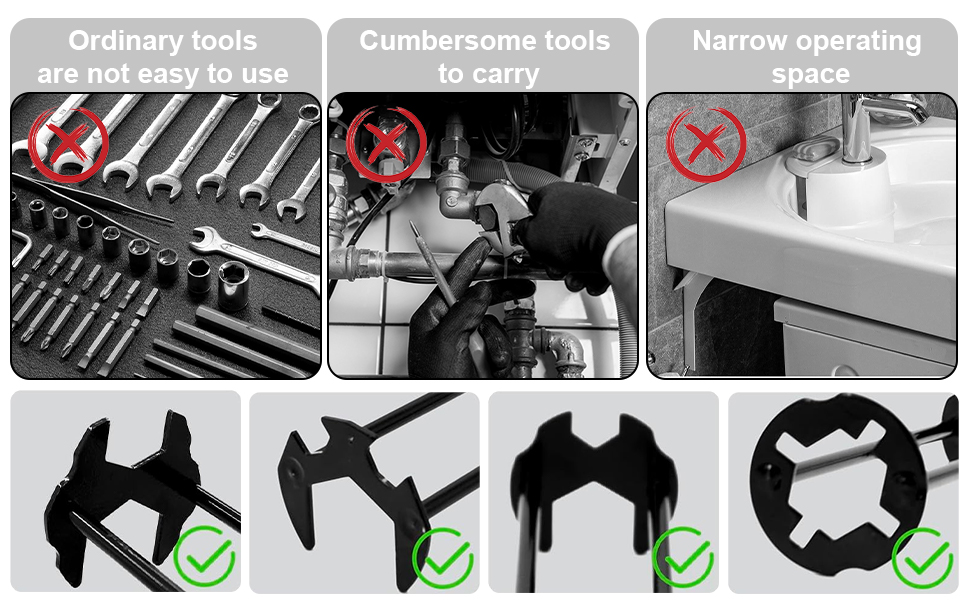 Ordinary tools are not easy to use

Cumbersome tools to carry

Narrow operating space