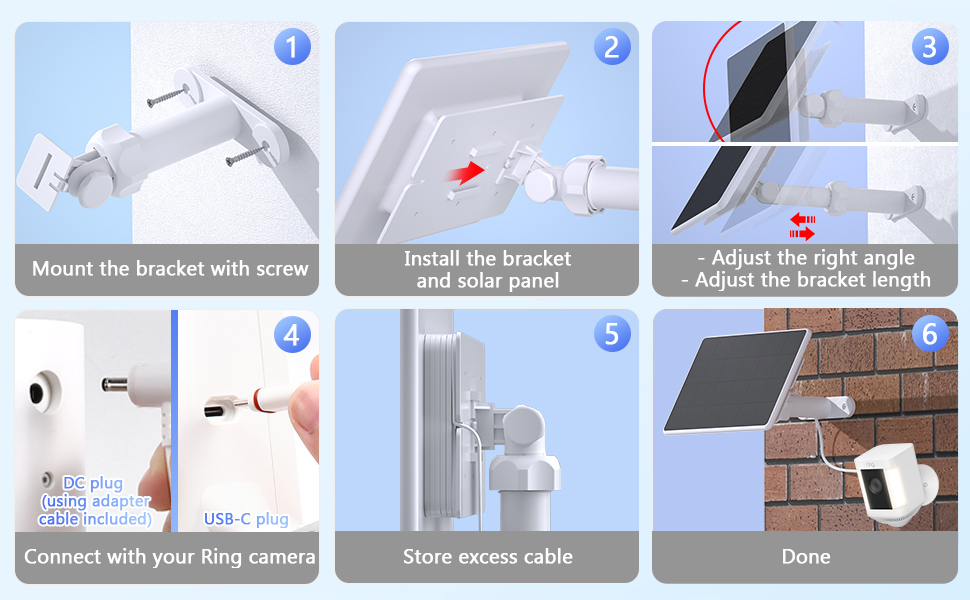 1
Mount the bracket with screw

2
Install the bracket and solar panel

3
- Adjust the right angle
- Adjust the bracket length

4
DC plug (using adapter cable included)
USB-C plug
Connect with your Ring camera

5
Store excess cable

6
Done