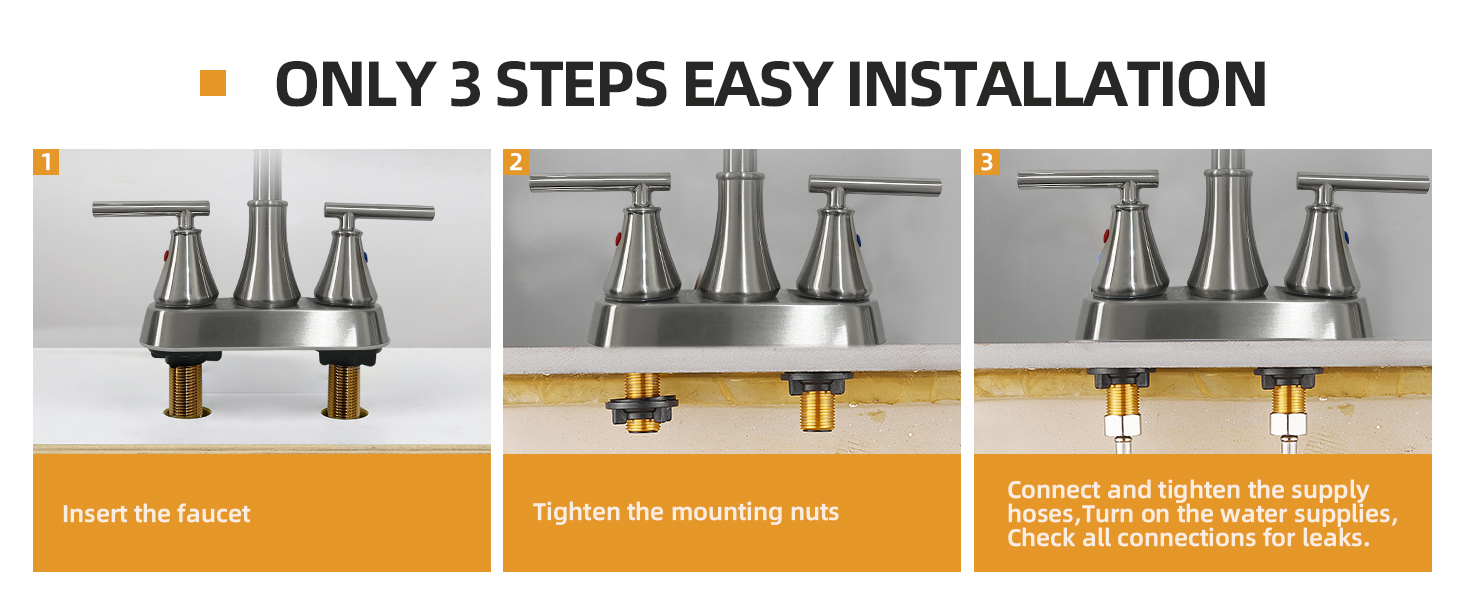 ONLY 3 STEPS EASY INSTALLATION

1

Insert the faucet

2

Tighten the mounting nuts

3

Connect and tighten the supply hoses,Turn on the water supplies, Check all connections for leaks.