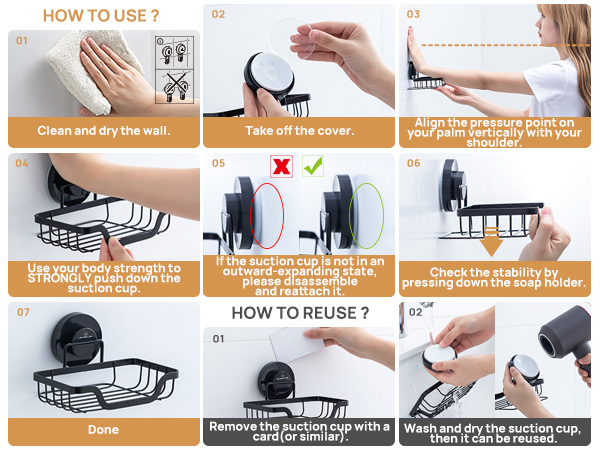 HOW TO USE ?

01

Clean and dry the wall.

02

Take off the cover.

03

Align the pressure point on your palm vertically with your shoulder.

04

Use your body strength to STRONGLY push down the suction cup.

05

If the suction cup is not in an outward-expanding state, please disassemble and reattach it.

06

Check the stability by pressing down the soap holder.

07

Done

HOW TO REUSE ?

01

Remove the suction cup with a card(or similar).

02

Wash and dry the suction cup, then it can be reused.