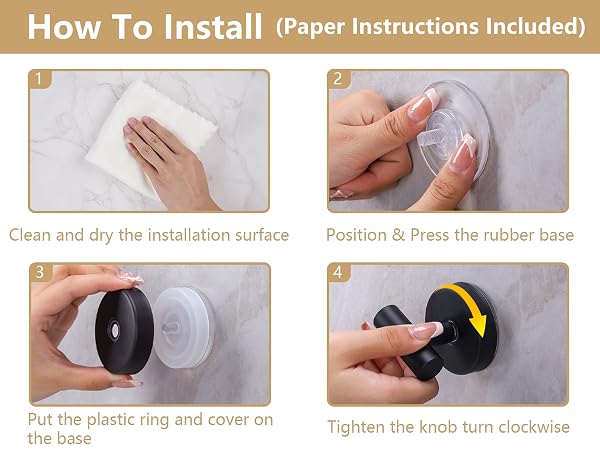 How To Install (Paper Instructions Included)

1

Clean and dry the installation surface

2

Position & Press the rubber base

3

Put the plastic ring and cover on the base

4

Tighten the knob turn clockwise