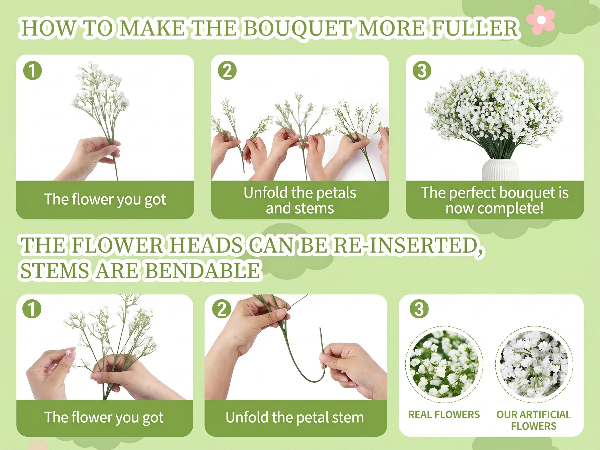 HOW TO MAKE THE BOUQUET MORE FULLER

1
The flower you got

2
Unfold the petals and stems

3
The perfect bouquet is now complete!

THE FLOWER HEADS CAN BE RE-INSERTED, STEMS ARE BENDABLE

1
The flower you got

2
Unfold the petal stem

3
REAL FLOWERS

OUR ARTIFICIAL FLOWERS