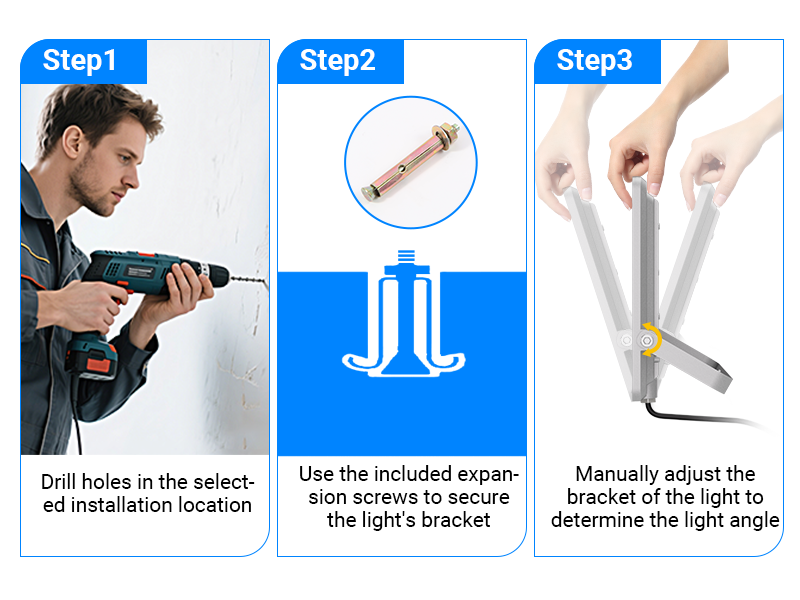 Step1

Drill holes in the selected installation location

Step2

Use the included expansion screws to secure the light's bracket

Step3

Manually adjust the bracket of the light to determine the light angle