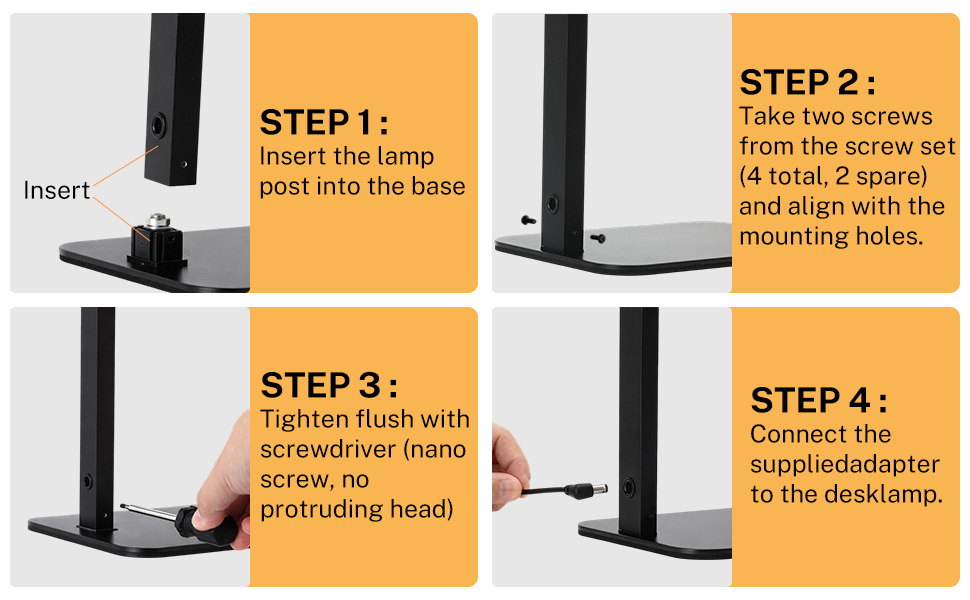 Insert

STEP 1 :
Insert the lamp post into the base

STEP 2 :
Take two screws from the screw set (4 total, 2 spare) and align with the mounting holes.

STEP 3 :
Tighten flush with screwdriver (nano screw, no protruding head)

STEP 4 :
Connect the suppliedadapter to the desklamp.