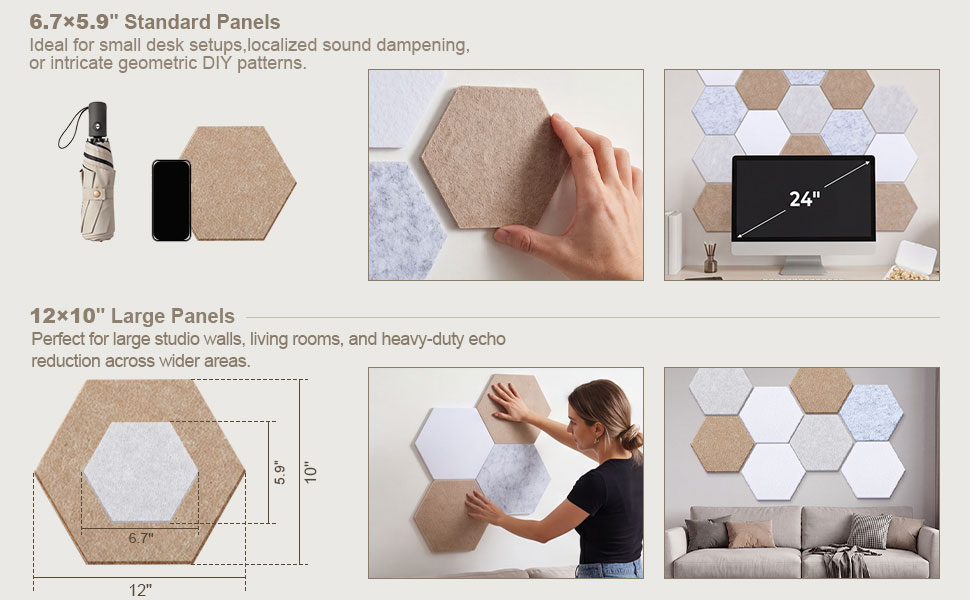 6.7×5.9" Standard Panels
Ideal for small desk setups,localized sound dampening, or intricate geometric DIY patterns.

24"

12×10" Large Panels
Perfect for large studio walls, living rooms, and heavy-duty echo reduction across wider areas.

5.9"
10"
6.7"
12"