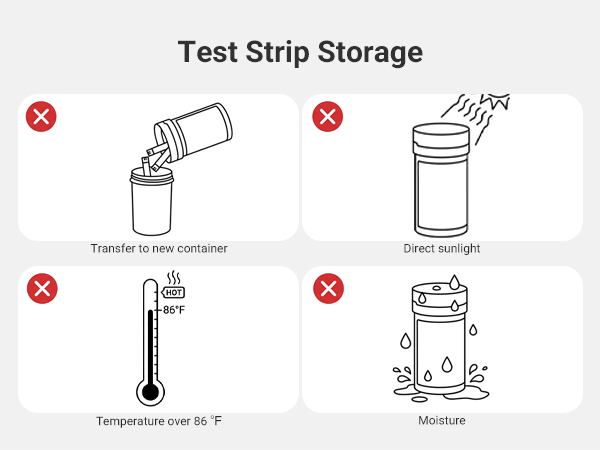 Test Strip Storage

Transfer to new container

Direct sunlight

HOT

86°F

Temperature over 86 °F

Moisture