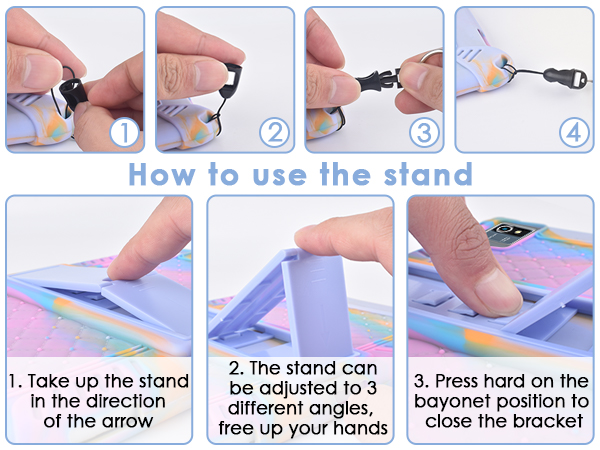 1

2

3

4

How to use the stand

1. Take up the stand in the direction of the arrow

2. The stand can be adjusted to 3 different angles, free up your hands

3. Press hard on the bayonet position to close the bracket