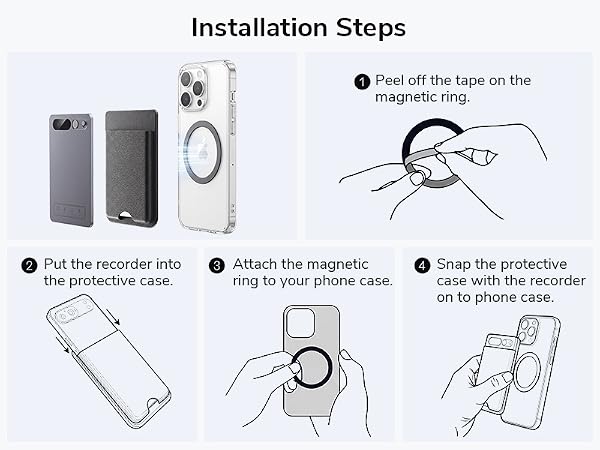 Installation Steps

1 Peel off the tape on the magnetic ring.

2 Put the recorder into the protective case.

3 Attach the magnetic ring to your phone case.

4 Snap the protective case with the recorder on to phone case.