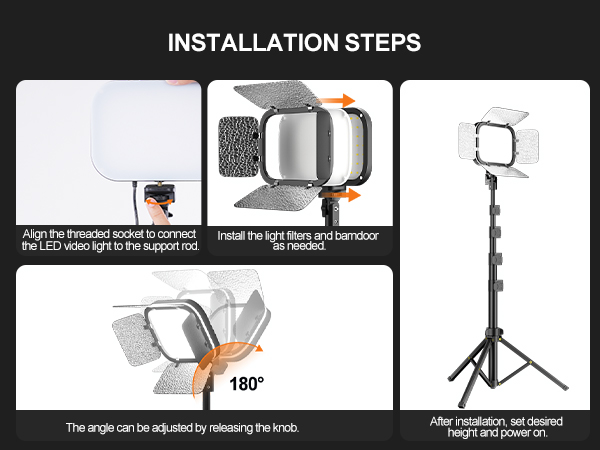 INSTALLATION STEPS

Align the threaded socket to connect the LED video light to the support rod.

Install the light filters and barndoor as needed.

180°

The angle can be adjusted by releasing the knob.

After installation, set desired height and power on.